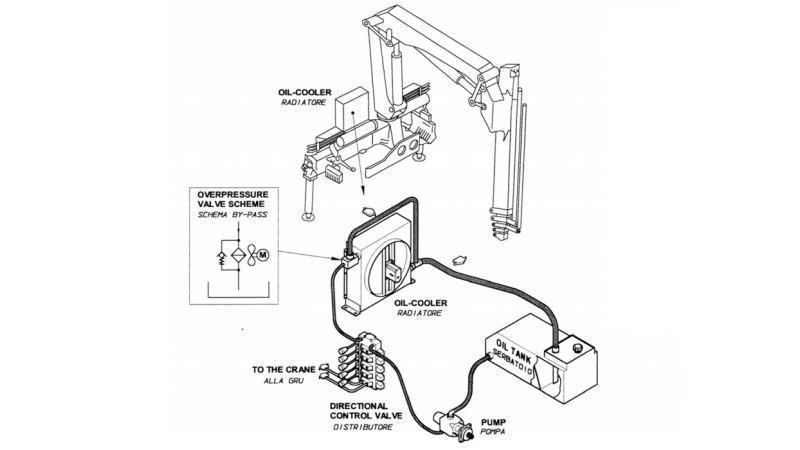 OIL-COOLER
RADIATORE

OVERPRESSURE
VALVE SCHEME
SCHEMA BY-PASS

M

OIL-COOLER
RADIATORE

OIL TANK
SERBATOIO

TO THE CRANE
ALLA GRU

DIRECTIONAL
CONTROL VALVE
DISTRIBUTORE

PUMP
POMPA